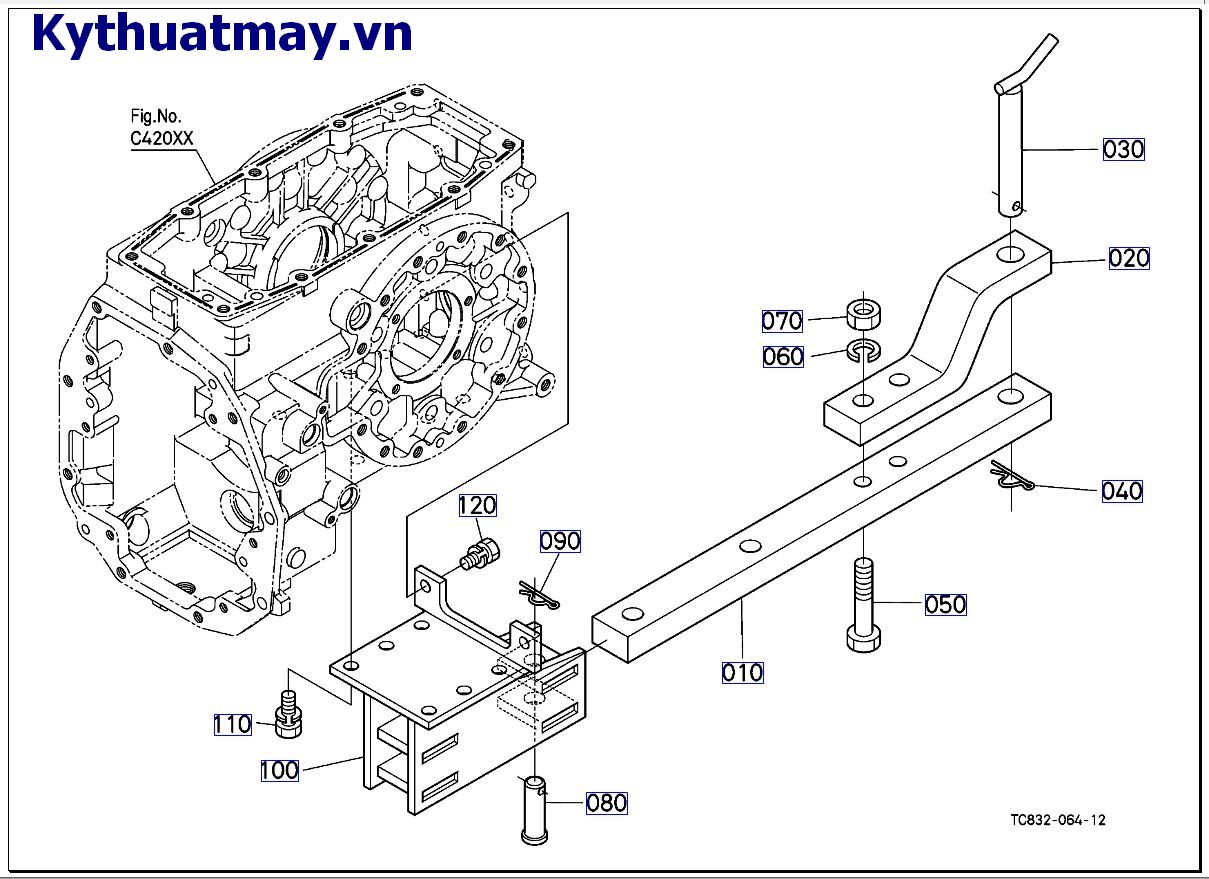 Kythuatmay.vn

Fig.No.
C420XX

030

020

070

060

040

120

090

050

010

110

100

080

TC832-064-12